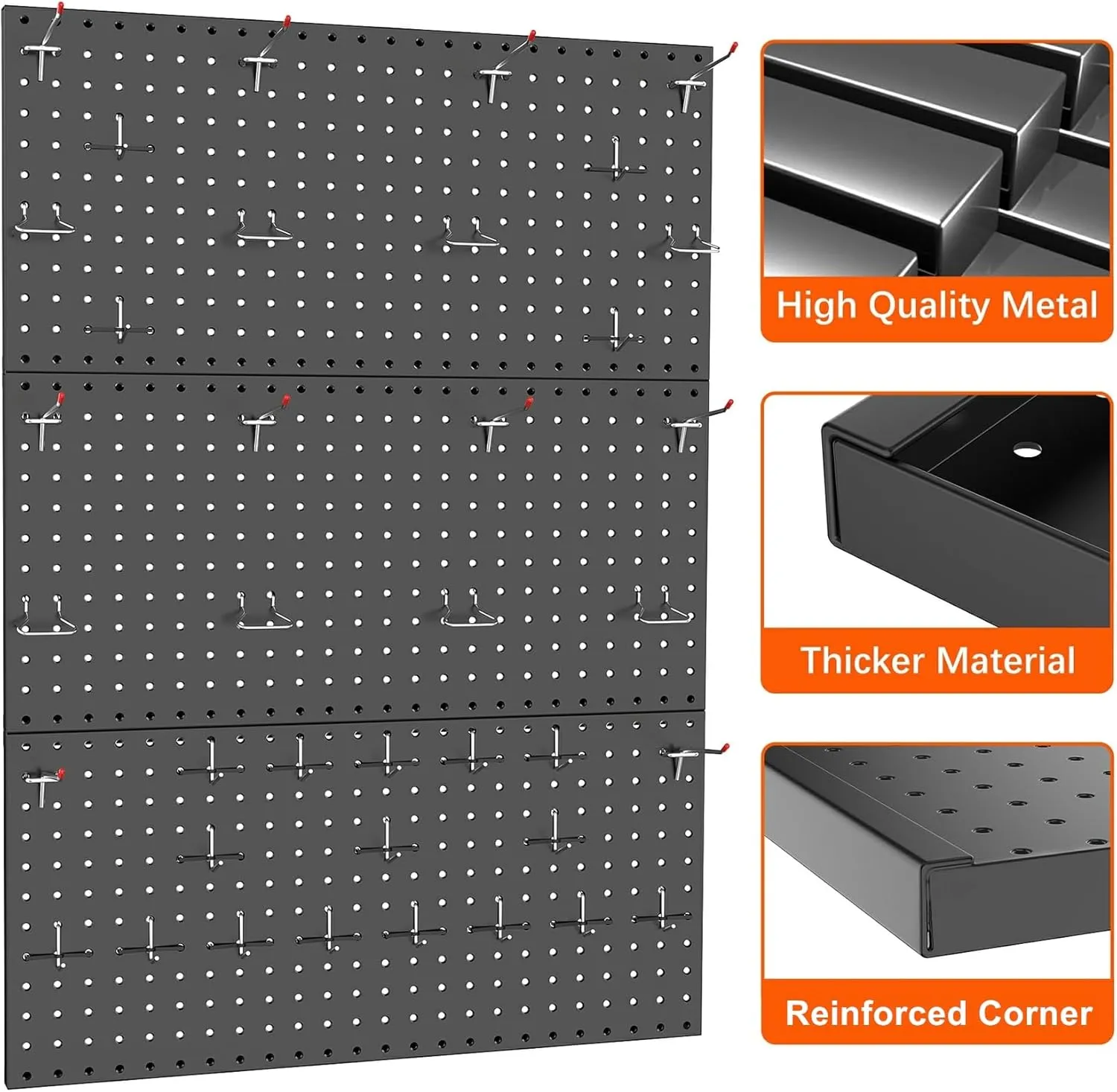 High Quality Metal

Thicker Material

Reinforced Corner