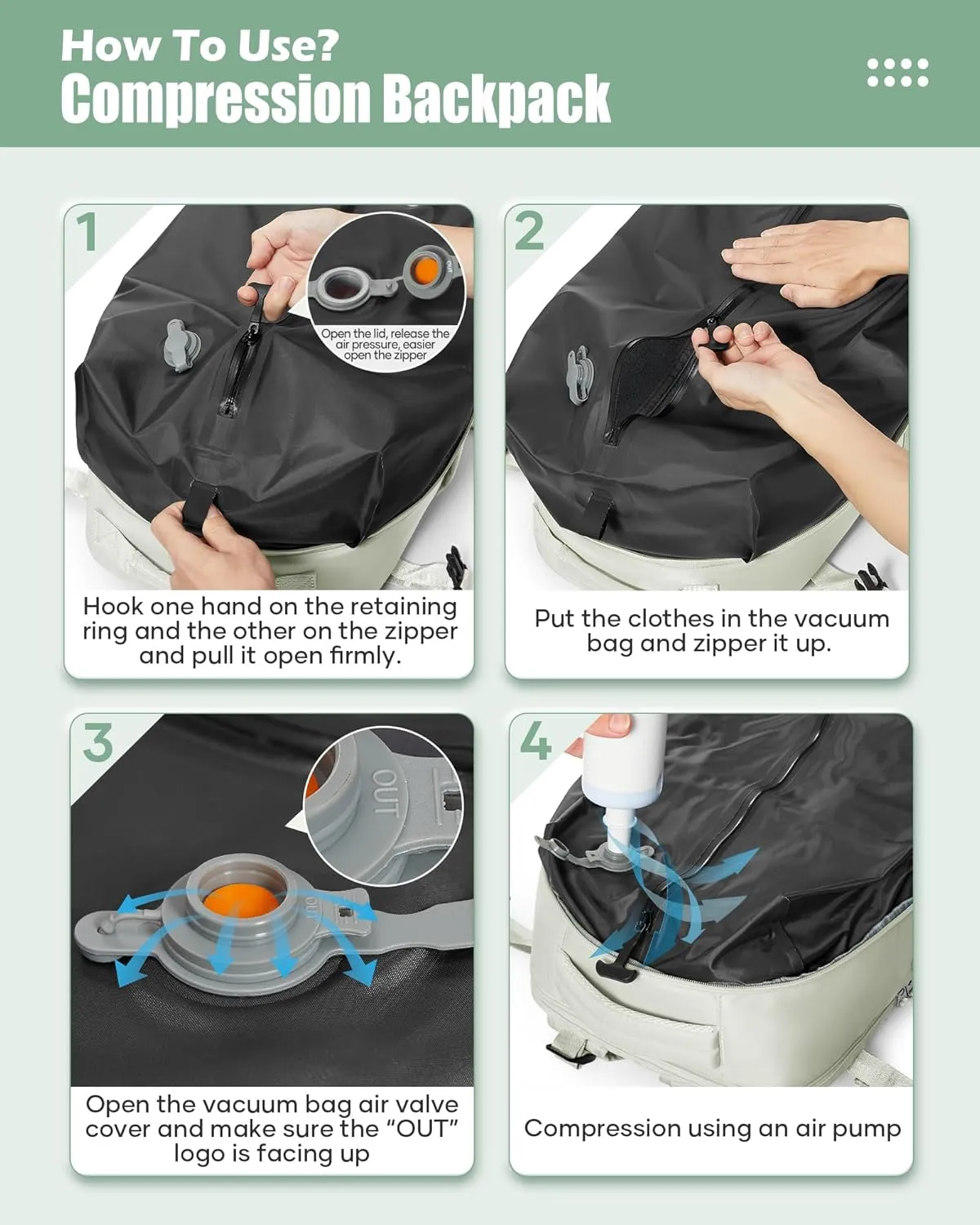 How To Use?
Compression Backpack

1

Open the lid, release the air pressure, easier open the zipper

Hook one hand on the retaining ring and the other on the zipper and pull it open firmly.

2

Put the clothes in the vacuum bag and zipper it up.

3

OUT

OUT

Open the vacuum bag air valve cover and make sure the "OUT" logo is facing up

4

Compression using an air pump