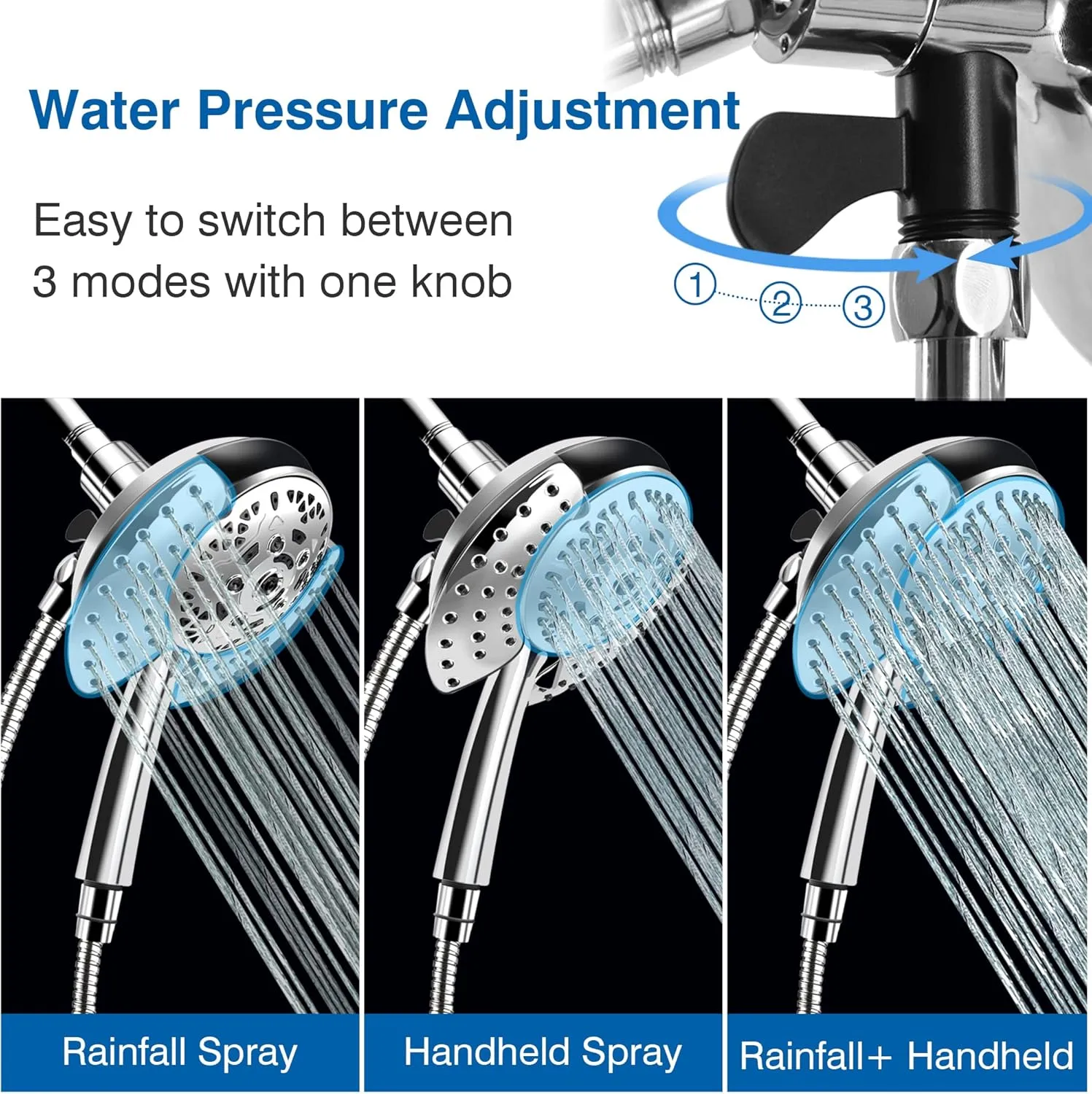 Water Pressure Adjustment

Easy to switch between 3 modes with one knob

① ② ③

Rainfall Spray

Handheld Spray

Rainfall+ Handheld