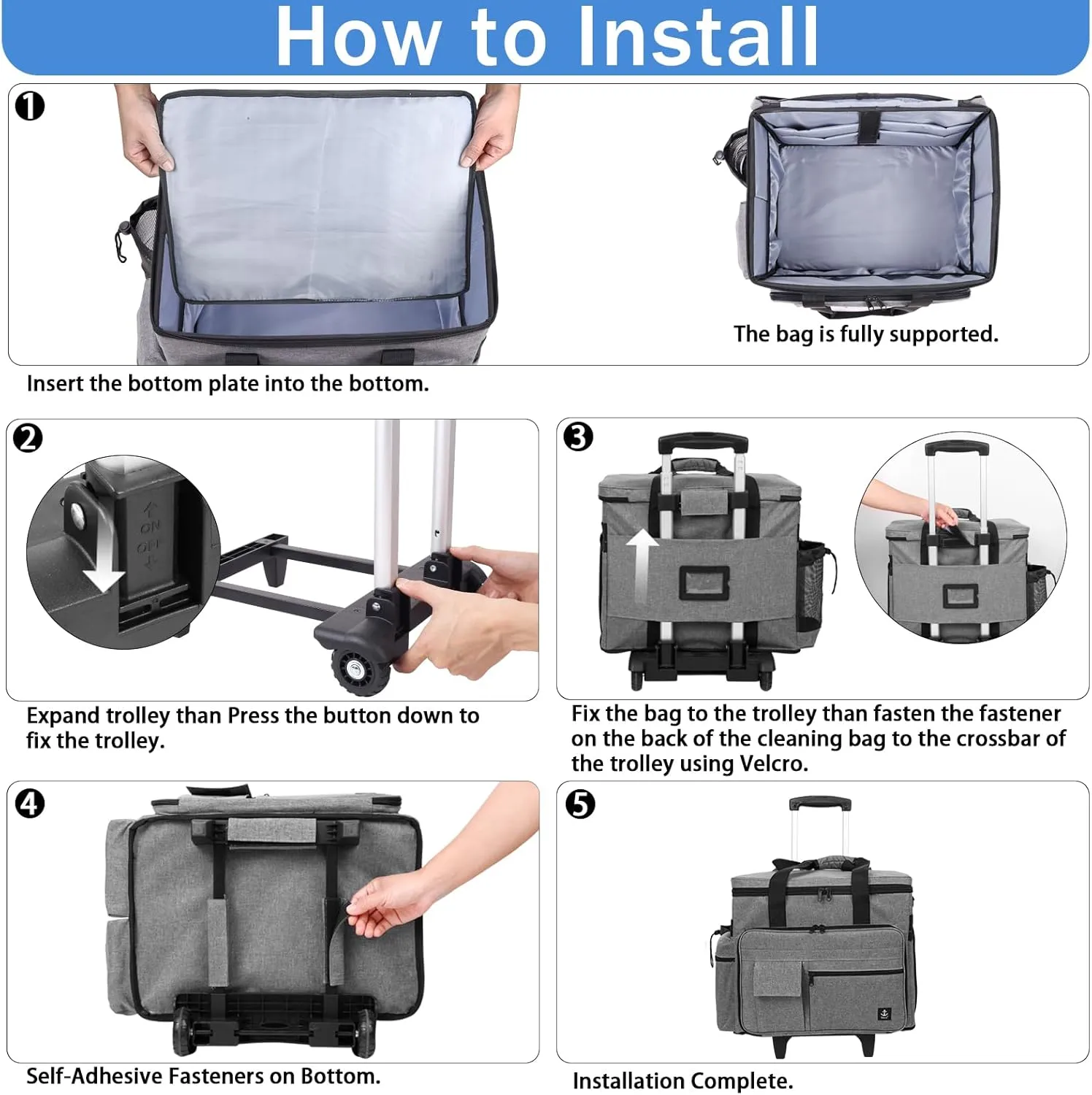 How to Install

❶

The bag is fully supported.

Insert the bottom plate into the bottom.

❷

ON
OFF

Expand trolley than Press the button down to fix the trolley.

❸

Fix the bag to the trolley than fasten the fastener on the back of the cleaning bag to the crossbar of the trolley using Velcro.

❹

Self-Adhesive Fasteners on Bottom.

❺

Installation Complete.