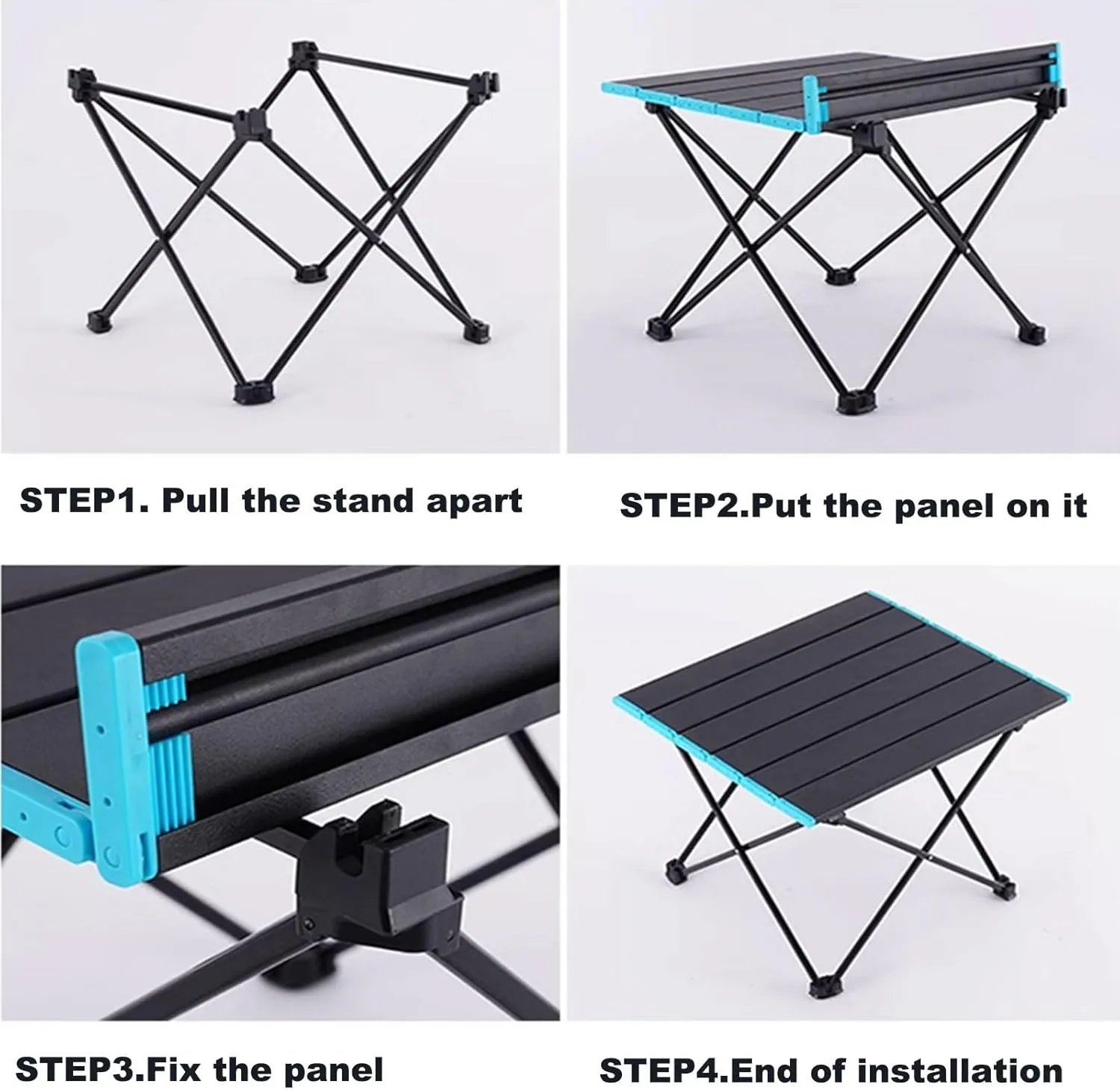 STEP1. Pull the stand apart

STEP2.Put the panel on it

STEP3.Fix the panel

STEP4.End of installation