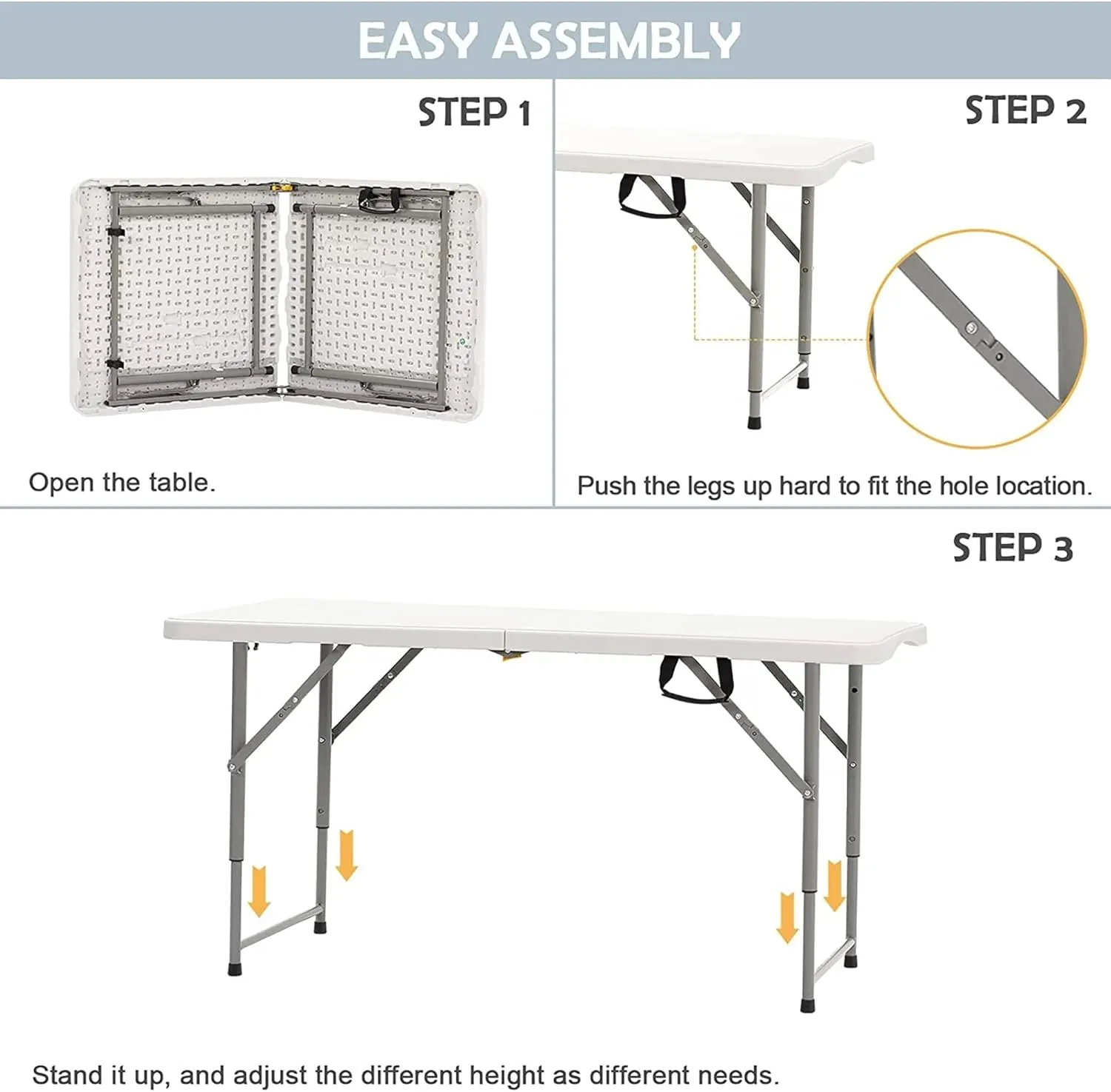 EASY ASSEMBLY

STEP 1

Open the table.

STEP 2

Push the legs up hard to fit the hole location.

STEP 3

Stand it up, and adjust the different height as different needs.