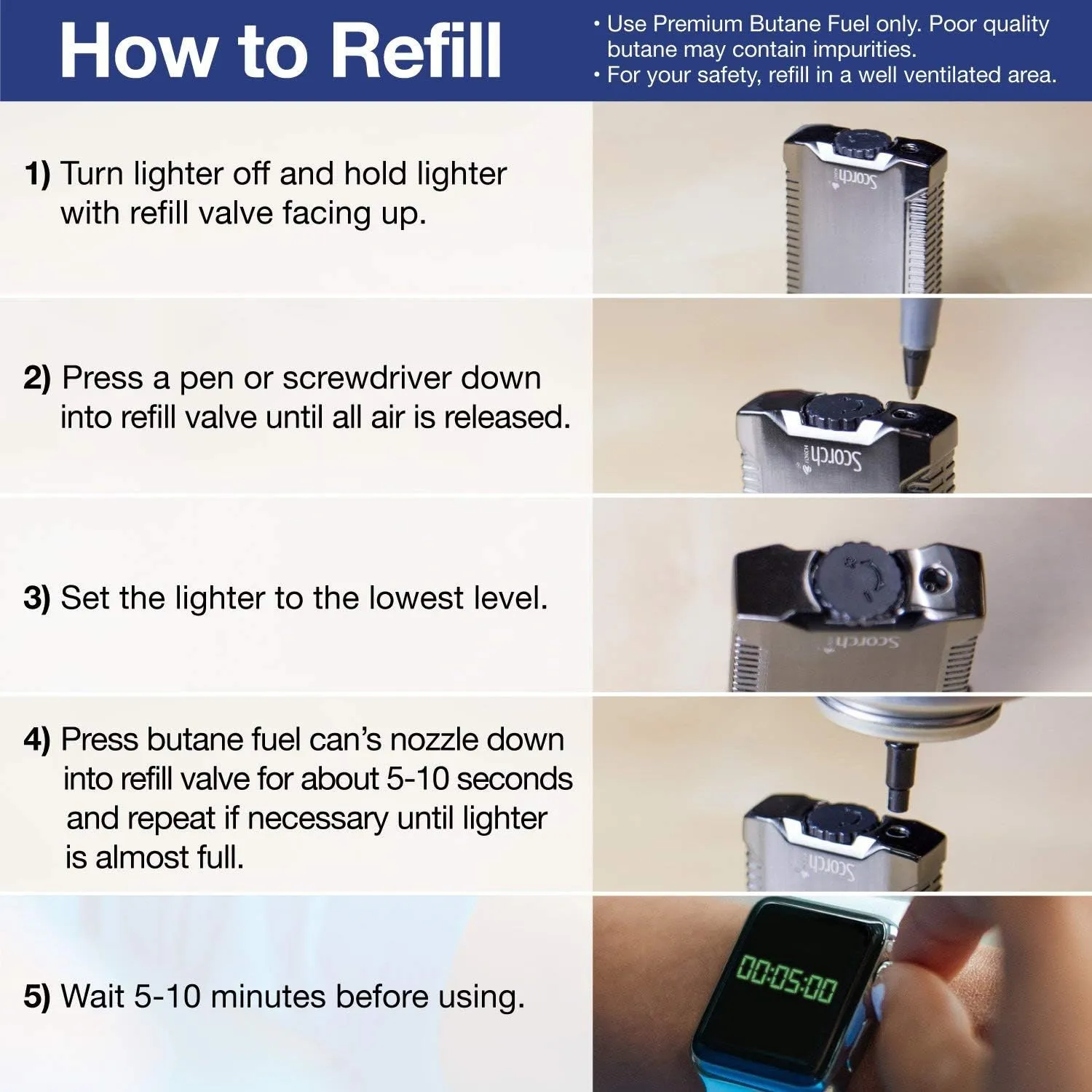 How to Refill

• Use Premium Butane Fuel only. Poor quality butane may contain impurities.
• For your safety, refill in a well ventilated area.

1) Turn lighter off and hold lighter with refill valve facing up.

Scorch

2) Press a pen or screwdriver down into refill valve until all air is released.

Scorch

3) Set the lighter to the lowest level.

Scorch

4) Press butane fuel can's nozzle down into refill valve for about 5-10 seconds and repeat if necessary until lighter is almost full.

Scorch

5) Wait 5-10 minutes before using.

00:05:00