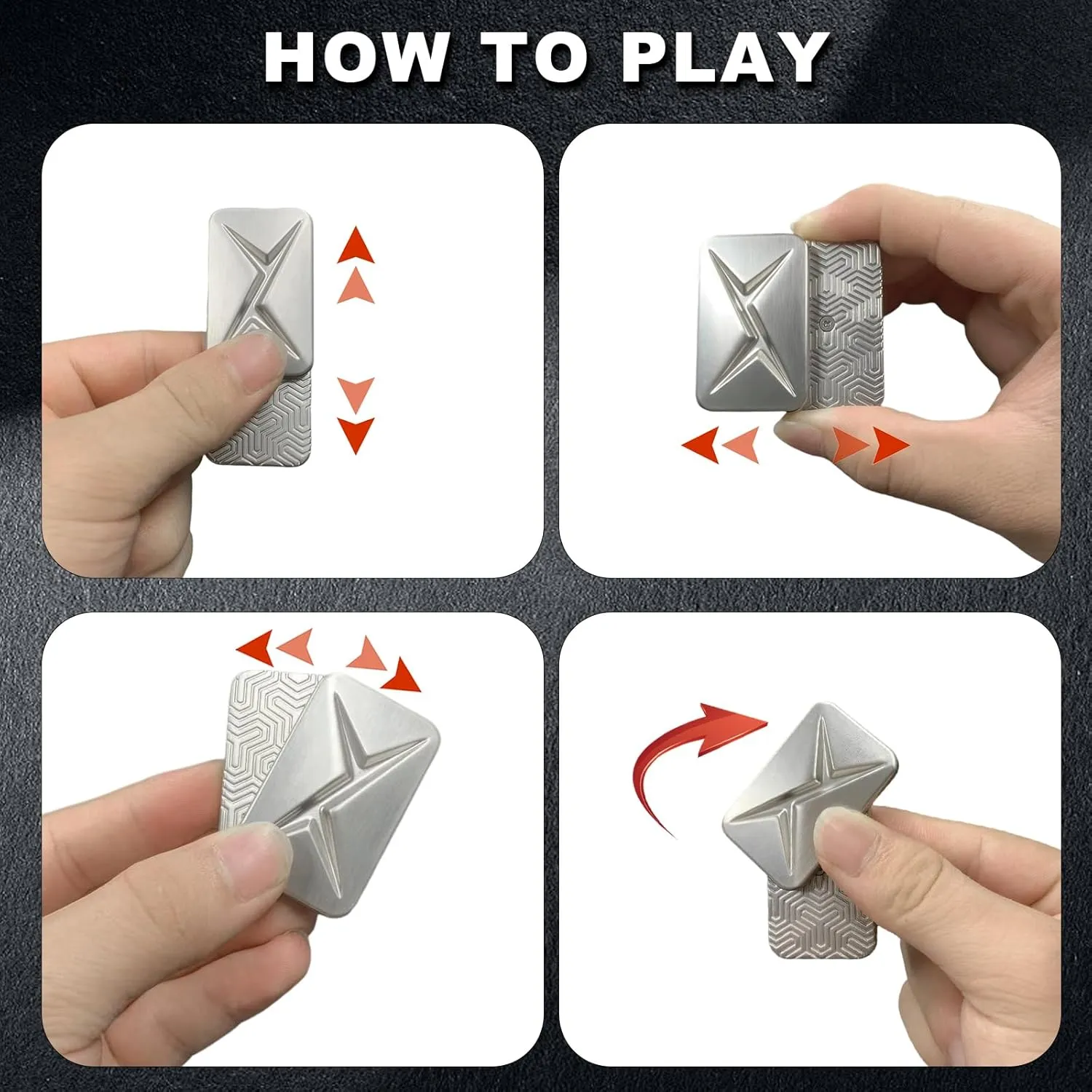 HOW TO PLAY