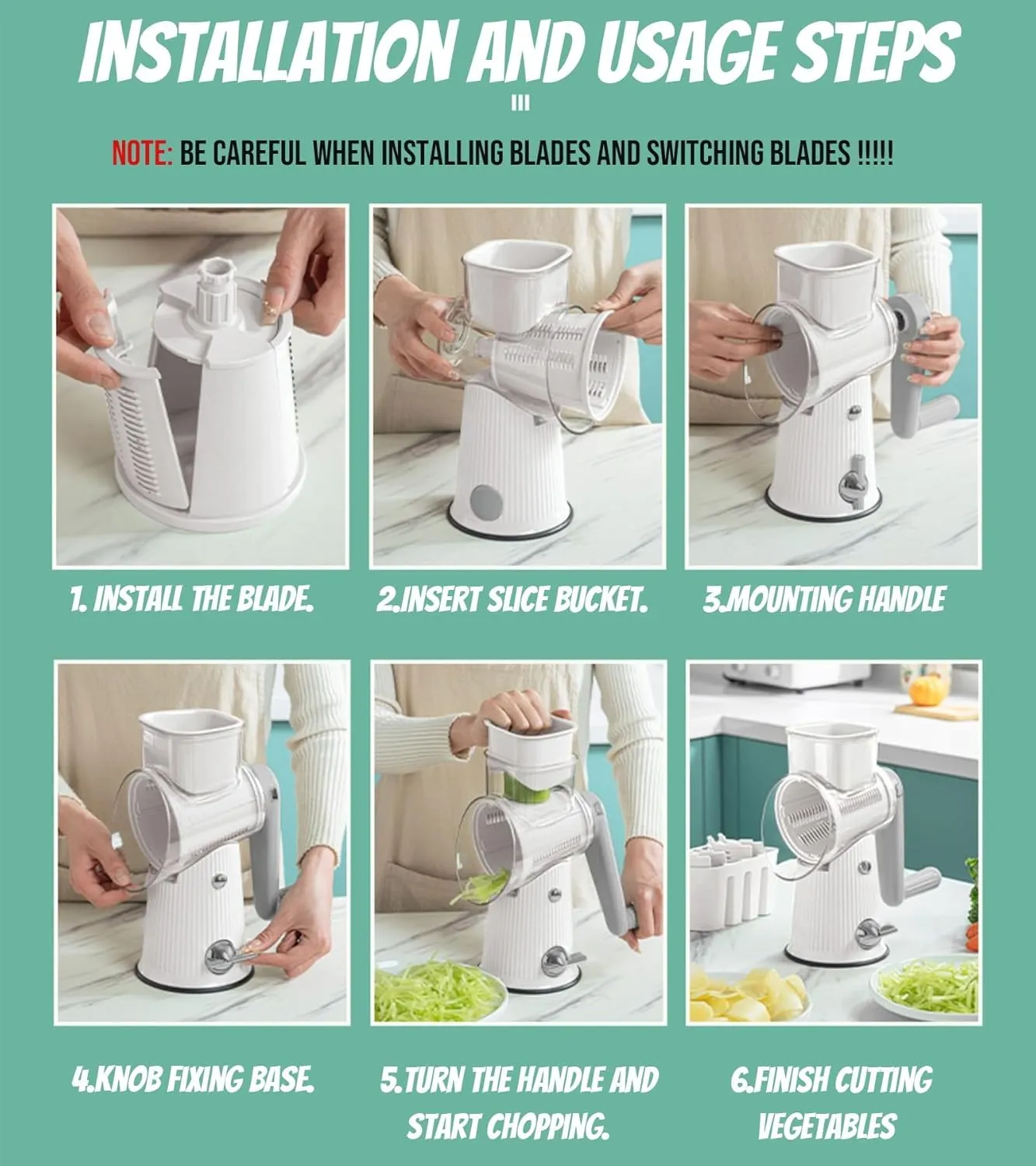 INSTALLATION AND USAGE STEPS

NOTE: BE CAREFUL WHEN INSTALLING BLADES AND SWITCHING BLADES !!!!!

1. INSTALL THE BLADE.

2.INSERT SLICE BUCKET.

3.MOUNTING HANDLE

4.KNOB FIXING BASE.

5.TURN THE HANDLE AND START CHOPPING.

6.FINISH CUTTING VEGETABLES