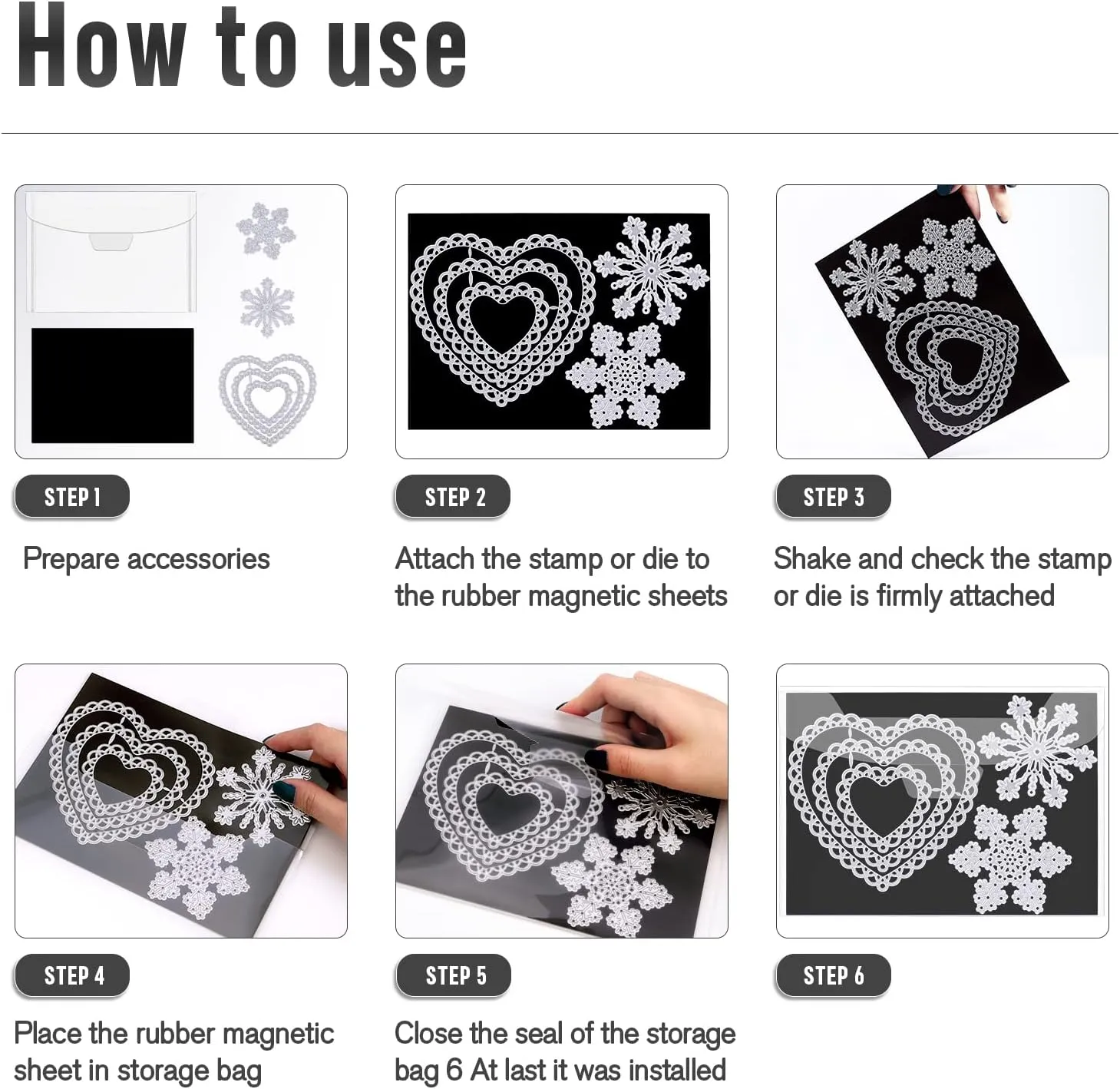 How to use

STEP 1

Prepare accessories

STEP 2

Attach the stamp or die to the rubber magnetic sheets

STEP 3

Shake and check the stamp or die is firmly attached

STEP 4

Place the rubber magnetic sheet in storage bag

STEP 5

Close the seal of the storage bag 6 At last it was installed

STEP 6